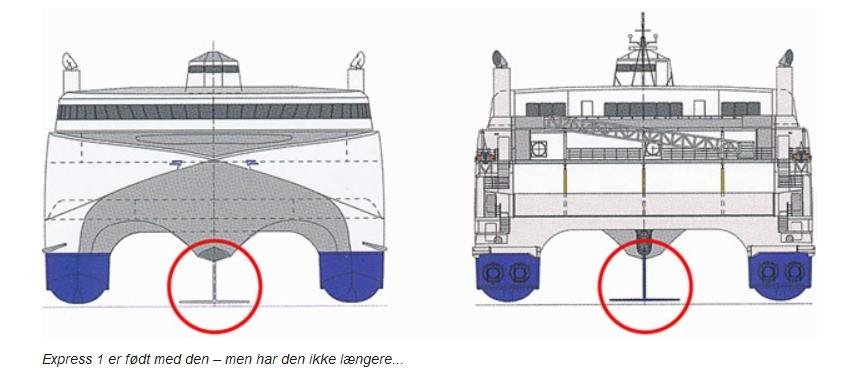 Express 1 er født med den – men har den ikke længere...